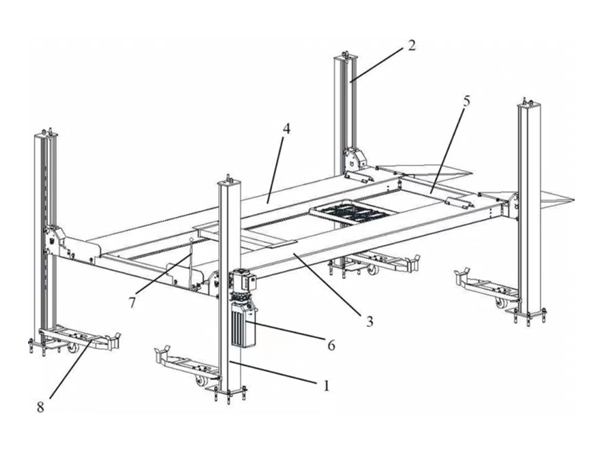 2
5
4
7
3
6
1
8